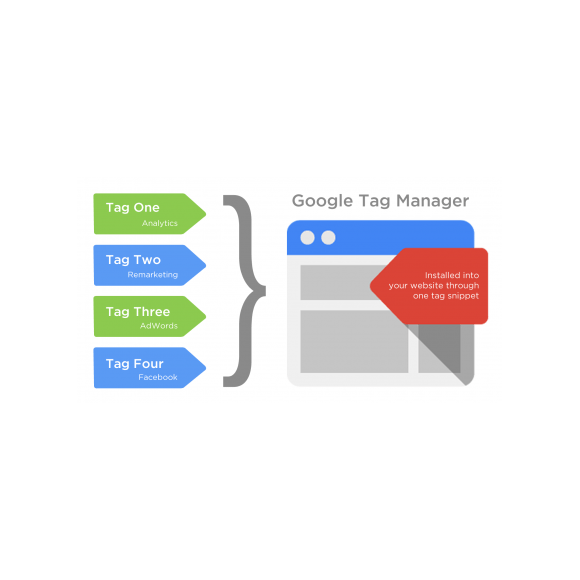 Tag One
Analytics

Tag Two
Remarketing

Tag Three
AdWords

Tag Four
Facebook

Google Tag Manager

Installed into your website through one tag snippet